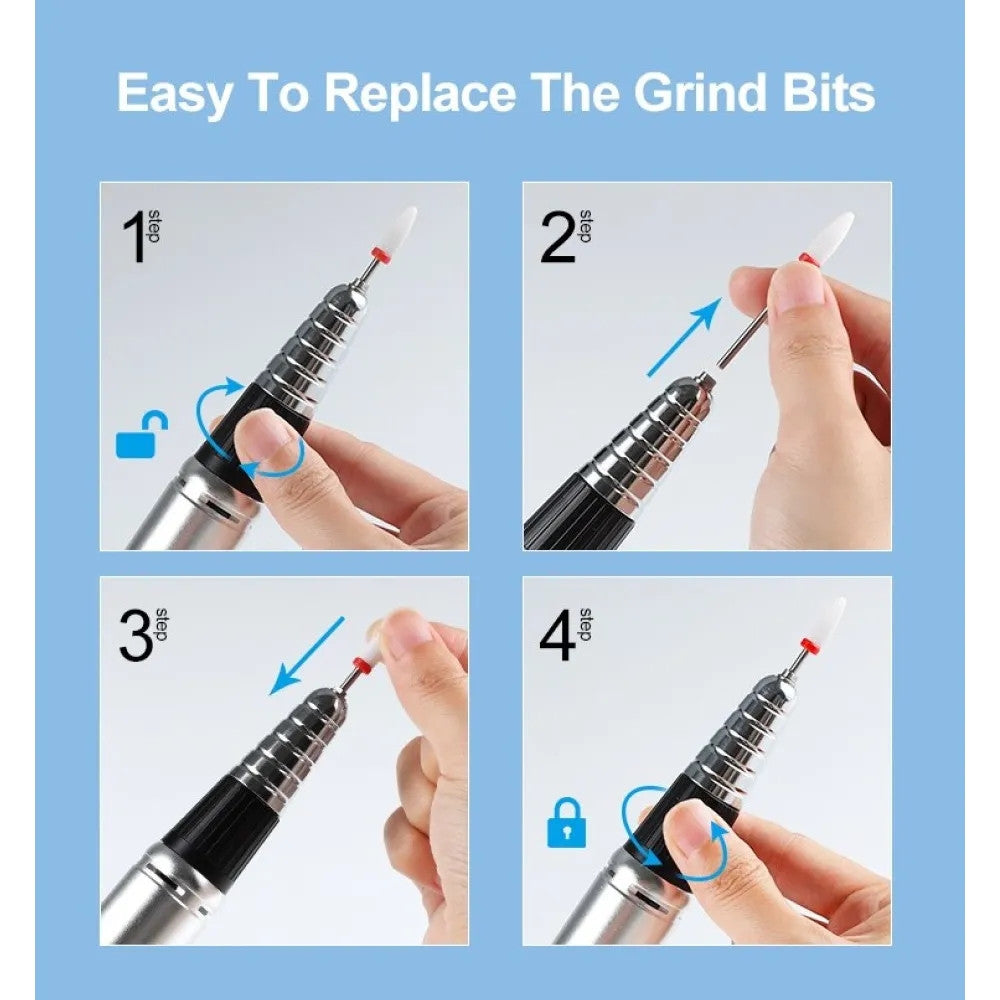 Easy To Replace The Grind Bits

1 step

2 step

3 step

4 step