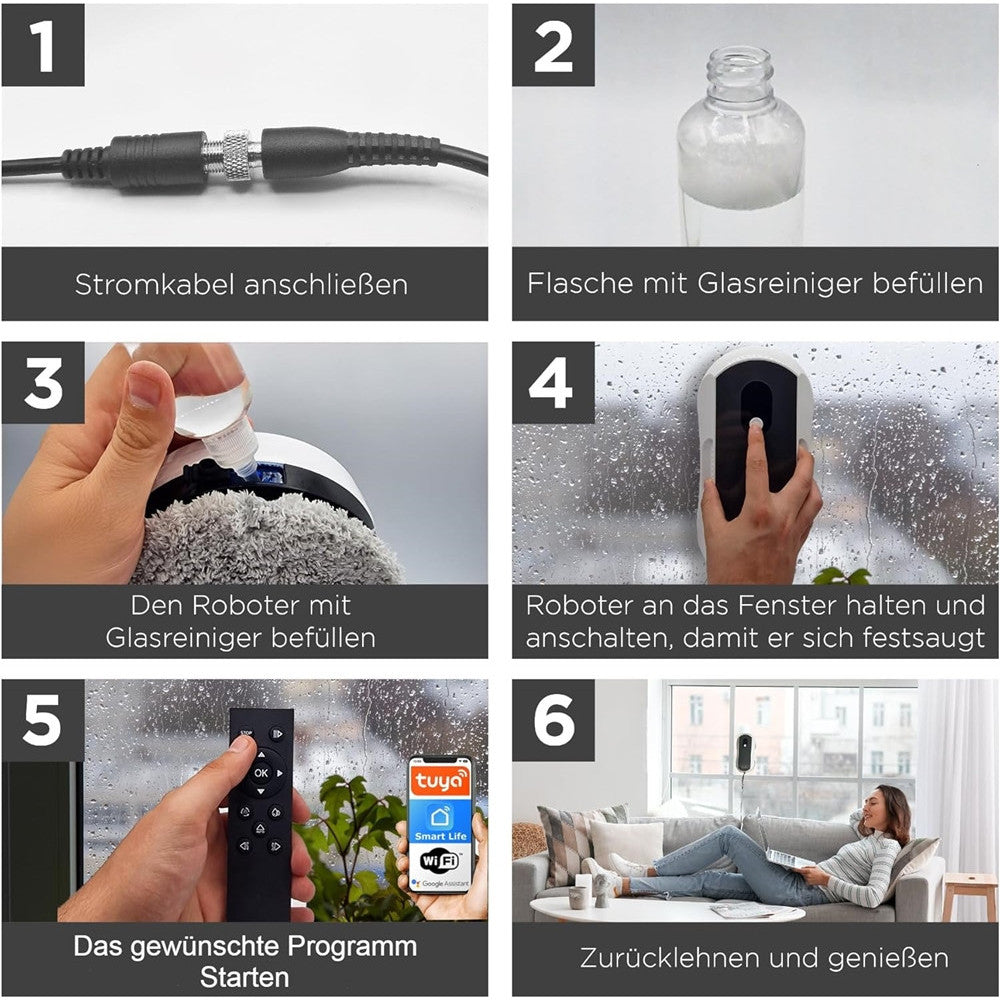 1

Stromkabel anschließen

2

Flasche mit Glasreiniger befüllen

3

Den Roboter mit Glasreiniger befüllen

4

Roboter an das Fenster halten und anschalten, damit er sich festsaugt

5

STOP

OK

tuya

Smart Life

WiFi

Google Assistant

Das gewünschte Programm Starten

6

Zurücklehnen und genießen