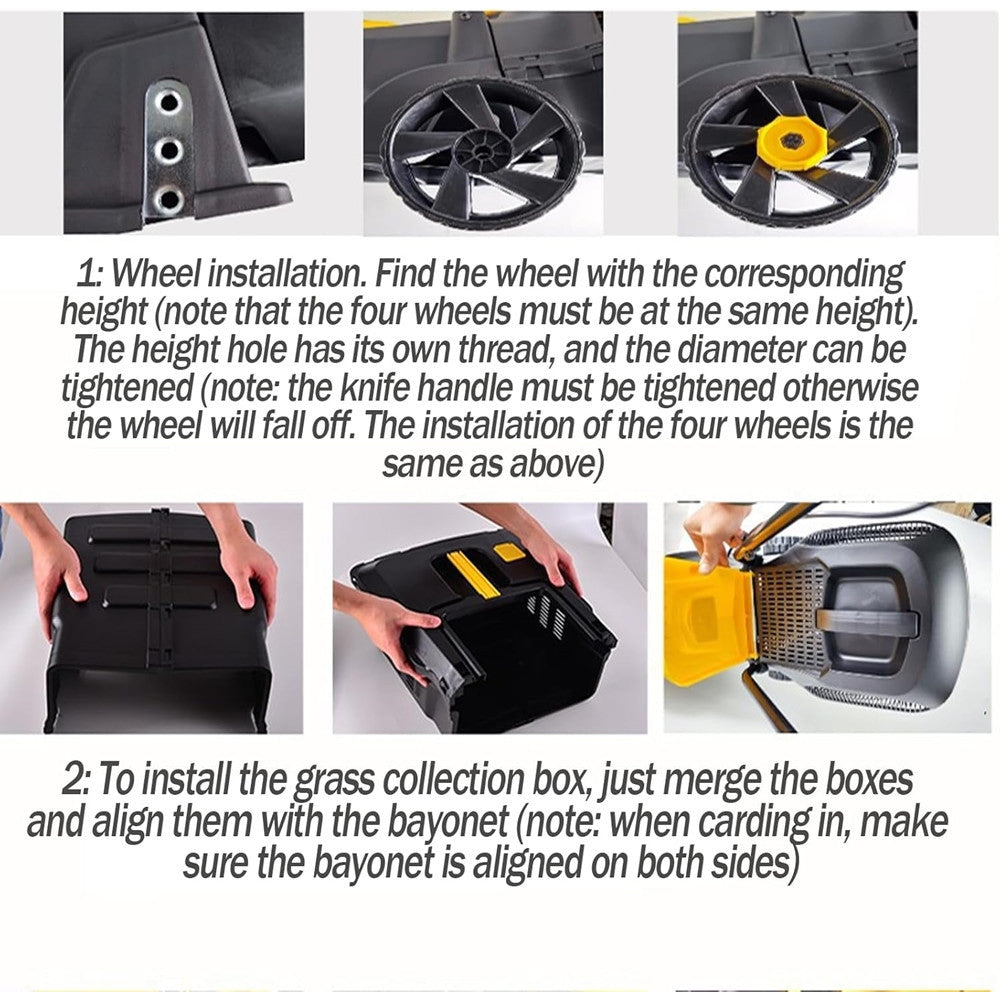 1: Wheel installation. Find the wheel with the corresponding height (note that the four wheels must be at the same height). The height hole has its own thread, and the diameter can be tightened (note: the knife handle must be tightened otherwise the wheel will fall off. The installation of the four wheels is the same as above)

2: To install the grass collection box, just merge the boxes and align them with the bayonet (note: when carding in, make sure the bayonet is aligned on both sides)